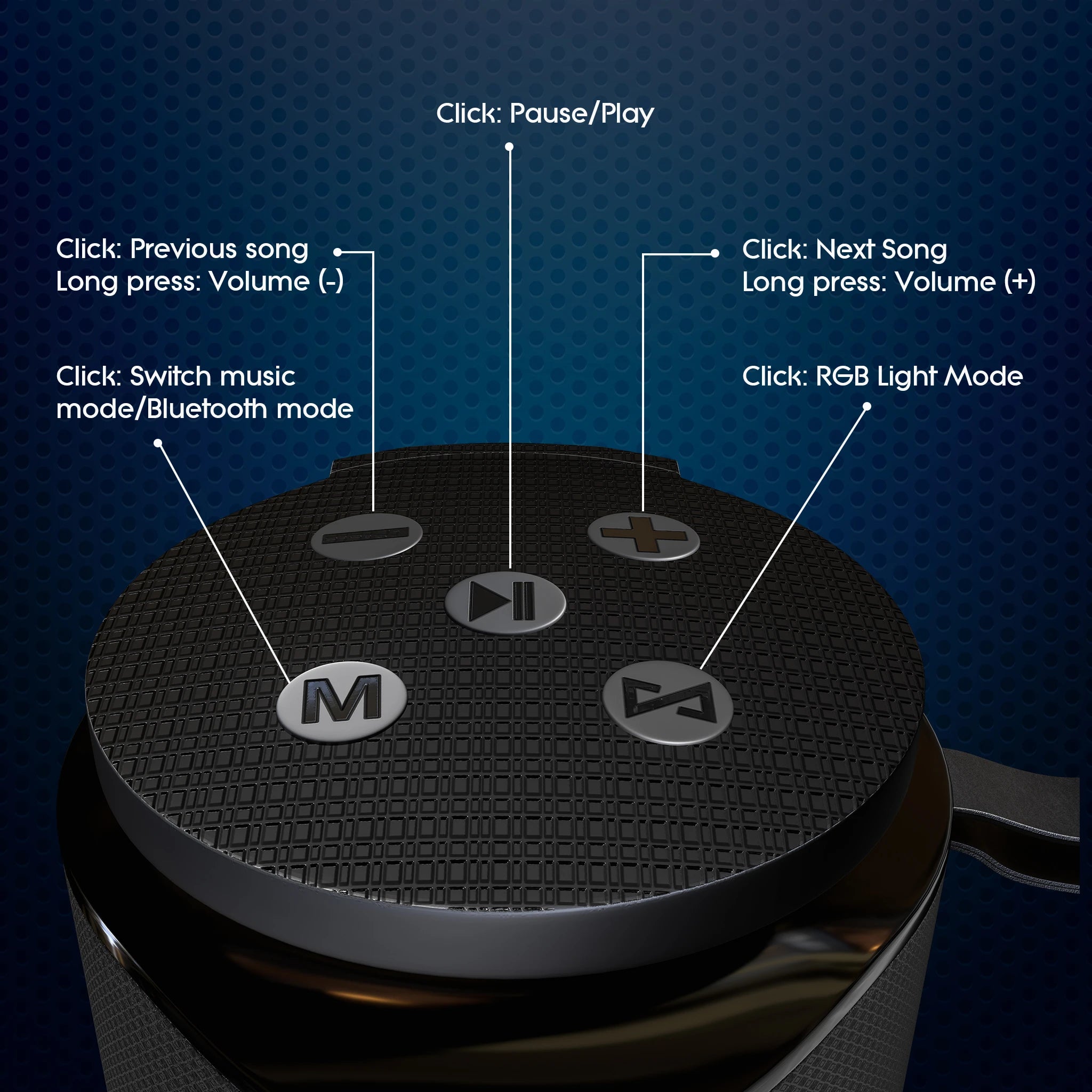 Click: Pause/Play

Click: Previous song
Long press: Volume (-)

Click: Next Song
Long press: Volume (+)

Click: Switch music mode/Bluetooth mode

Click: RGB Light Mode

M